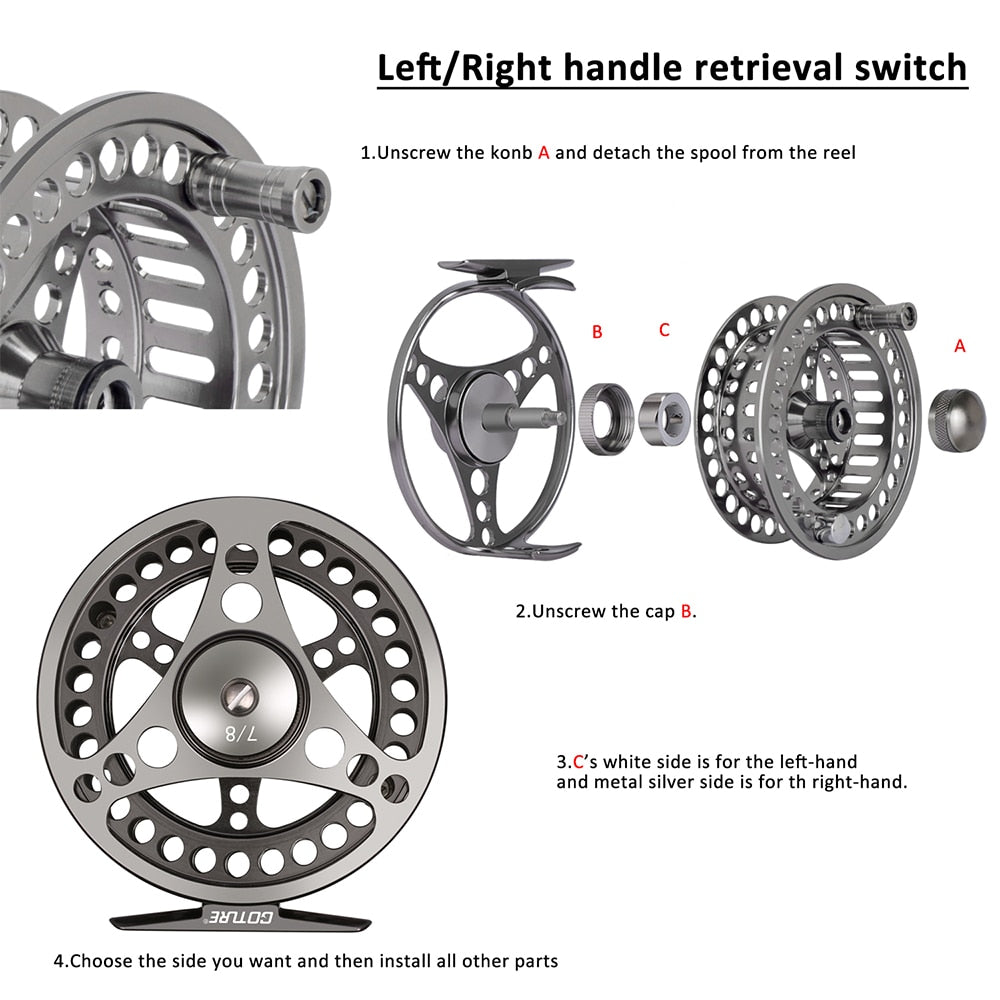 Left/Right handle retrieval switch

1.Unscrew the konb A and detach the spool from the reel

B C A

2.Unscrew the cap B.

7/8

3.C's white side is for the left-hand and metal silver side is for th right-hand.

GOTURE

4.Choose the side you want and then install all other parts