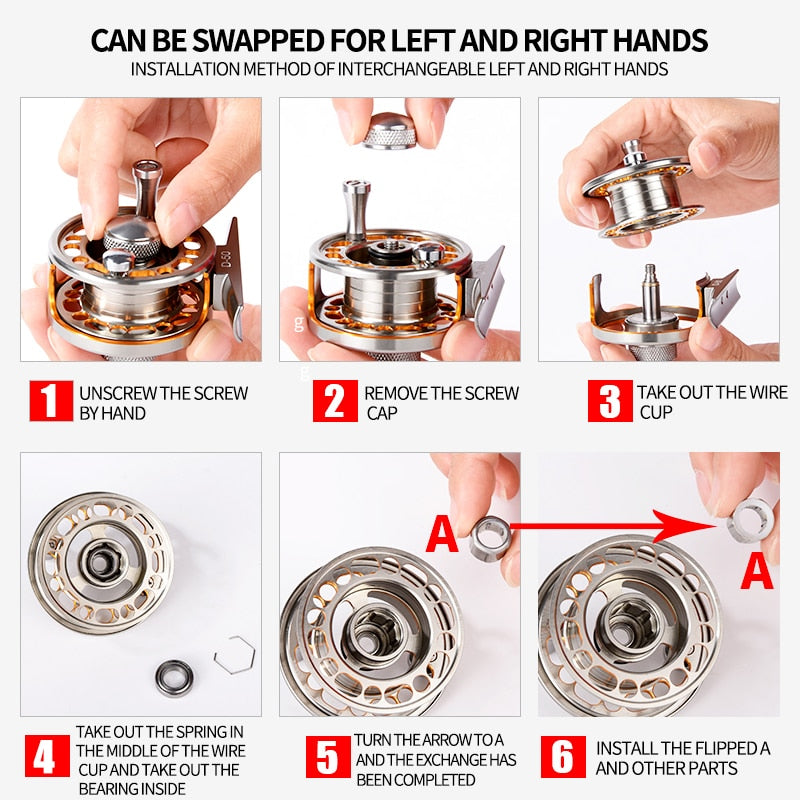 CAN BE SWAPPED FOR LEFT AND RIGHT HANDS

INSTALLATION METHOD OF INTERCHANGEABLE LEFT AND RIGHT HANDS

D-50

1 UNSCREW THE SCREW BY HAND

2 REMOVE THE SCREW CAP

3 TAKE OUT THE WIRE CUP

A

A

4 TAKE OUT THE SPRING IN THE MIDDLE OF THE WIRE CUP AND TAKE OUT THE BEARING INSIDE

5 TURN THE ARROW TO A AND THE EXCHANGE HAS BEEN COMPLETED

6 INSTALL THE FLIPPED A AND OTHER PARTS